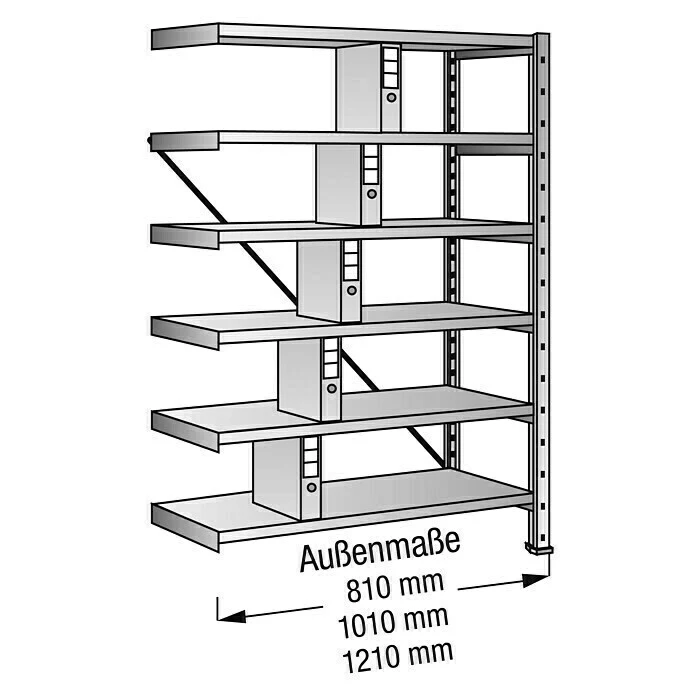 Außenmaße
810 mm
1010 mm
1210 mm